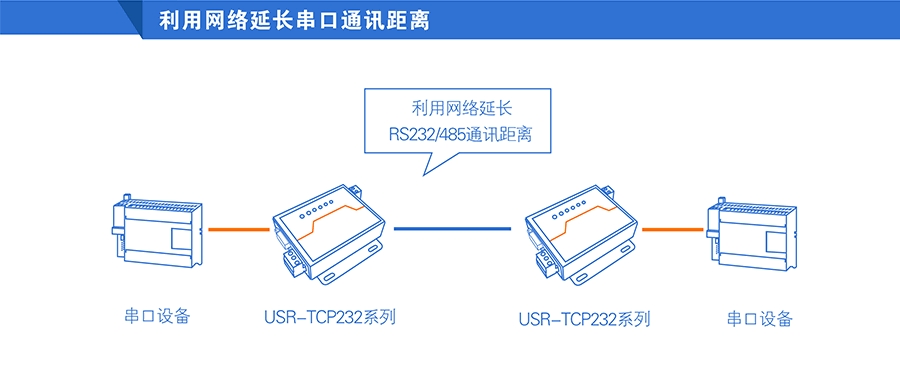 利用网络延长串口通讯距离

利用网络延长
RS232/485通讯距离

串口设备

USR-TCP232系列

USR-TCP232系列

串口设备